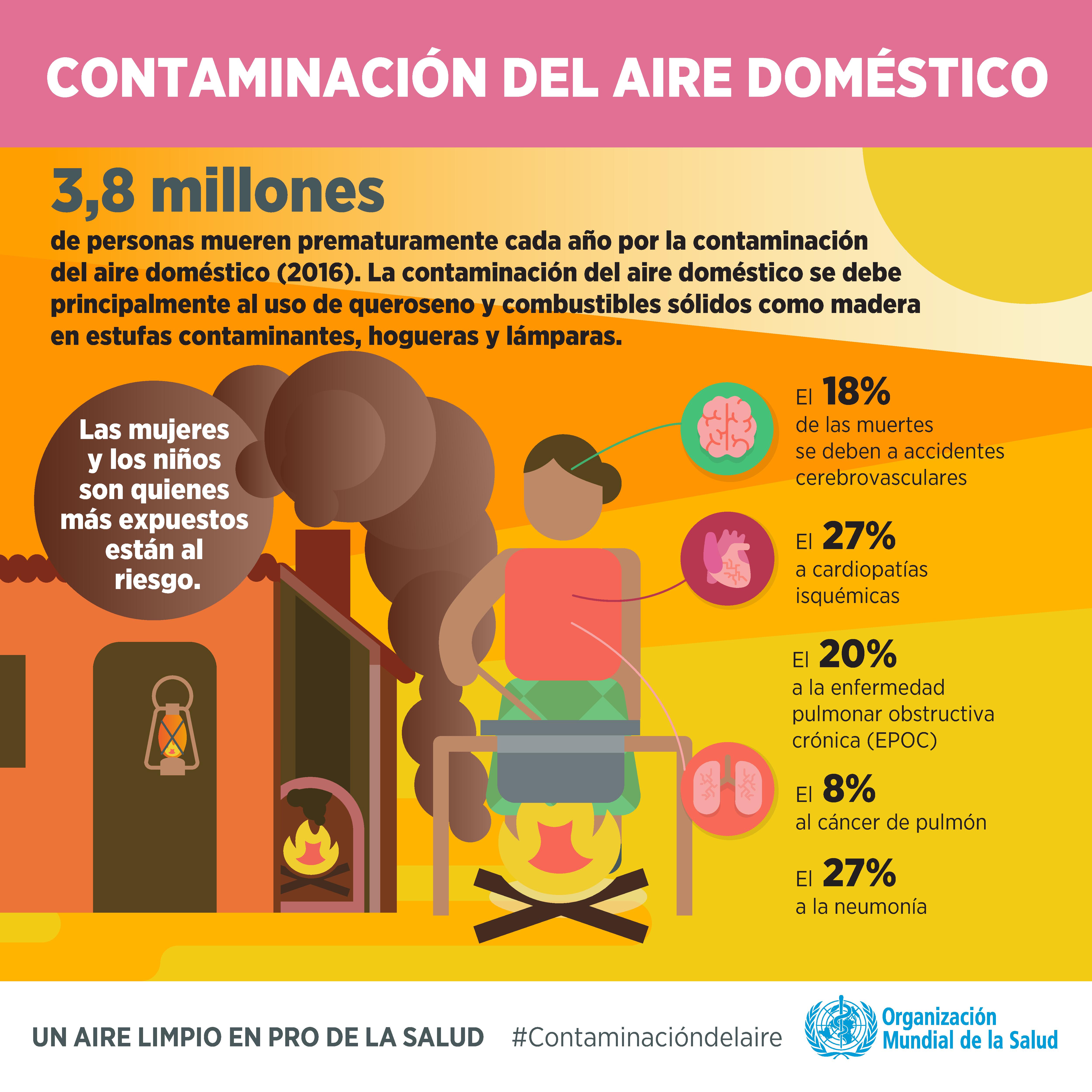 CONTAMINACIÓN DEL AIRE DOMÉSTICO

3,8 millones

de personas mueren prematuramente cada año por la contaminación del aire doméstico (2016). La contaminación del aire doméstico se debe principalmente al uso de queroseno y combustibles sólidos como madera en estufas contaminantes, hogueras y lámparas.

Las mujeres y los niños son quienes más expuestos están al riesgo.

El 18% de las muertes se deben a accidentes cerebrovasculares

El 27% a cardiopatías isquémicas

El 20% a la enfermedad pulmonar obstructiva crónica (EPOC)

El 8% al cáncer de pulmón

El 27% a la neumonía

UN AIRE LIMPIO EN PRO DE LA SALUD #Contaminacióndelaire

Organización Mundial de la Salud